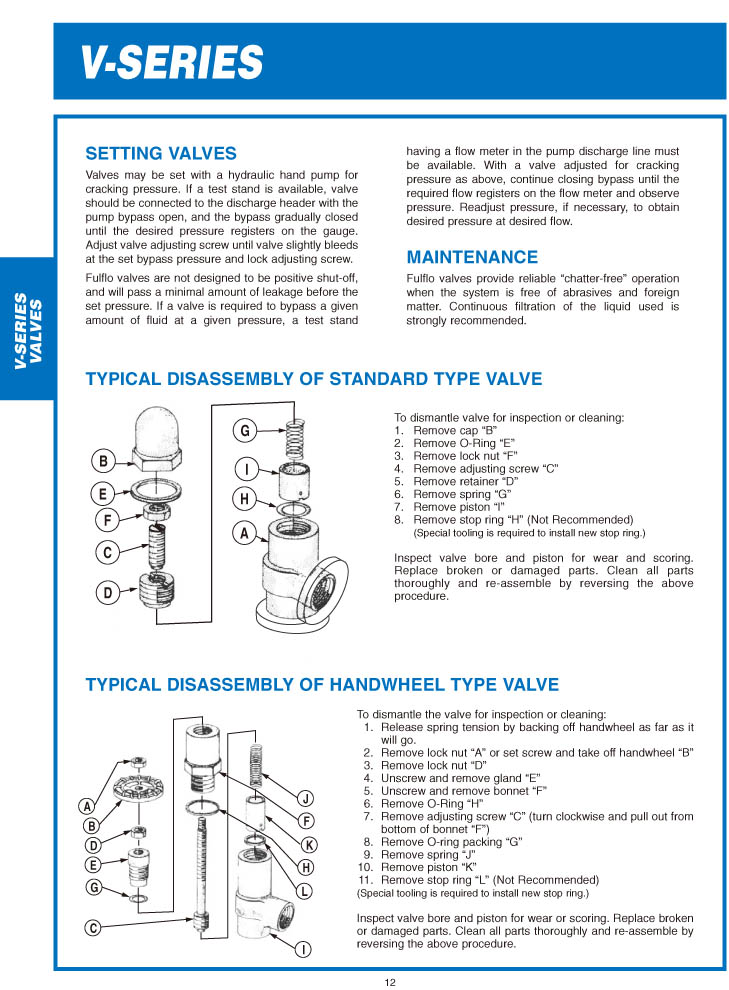 V-SERIES

V-SERIES VALVES

SETTING VALVES

Valves may be set with a hydraulic hand pump for cracking pressure. If a test stand is available, valve should be connected to the discharge header with the pump bypass open, and the bypass gradually closed until the desired pressure registers on the gauge. Adjust valve adjusting screw until valve slightly bleeds at the set bypass pressure and lock adjusting screw.

Fulflo valves are not designed to be positive shut-off, and will pass a minimal amount of leakage before the set pressure. If a valve is required to bypass a given amount of fluid at a given pressure, a test stand having a flow meter in the pump discharge line must be available. With a valve adjusted for cracking pressure as above, continue closing bypass until the required flow registers on the flow meter and observe pressure. Readjust pressure, if necessary, to obtain desired pressure at desired flow.

MAINTENANCE

Fulflo valves provide reliable "chatter-free" operation when the system is free of abrasives and foreign matter. Continuous filtration of the liquid used is strongly recommended.

TYPICAL DISASSEMBLY OF STANDARD TYPE VALVE

B
E
F
C
D
G
I
H
A

To dismantle valve for inspection or cleaning:
1. Remove cap "B"
2. Remove O-Ring "E"
3. Remove lock nut "F"
4. Remove adjusting screw "C"
5. Remove retainer "D"
6. Remove spring "G"
7. Remove piston "I"
8. Remove stop ring "H" (Not Recommended)
(Special tooling is required to install new stop ring.)

Inspect valve bore and piston for wear and scoring. Replace broken or damaged parts. Clean all parts thoroughly and re-assemble by reversing the above procedure.

TYPICAL DISASSEMBLY OF HANDWHEEL TYPE VALVE

A
B
D
E
G
C
J
F
K
H
L
I

To dismantle the valve for inspection or cleaning:
1. Release spring tension by backing off handwheel as far as it will go.
2. Remove lock nut "A" or set screw and take off handwheel "B"
3. Remove lock nut "D"
4. Unscrew and remove gland "E"
5. Unscrew and remove bonnet "F"
6. Remove O-Ring "H"
7. Remove adjusting screw "C" (turn clockwise and pull out from bottom of bonnet "F")
8. Remove O-ring packing "G"
9. Remove spring "J"
10. Remove piston "K"
11. Remove stop ring "L" (Not Recommended)
(Special tooling is required to install new stop ring.)

Inspect valve bore and piston for wear or scoring. Replace broken or damaged parts. Clean all parts thoroughly and re-assemble by reversing the above procedure.

12